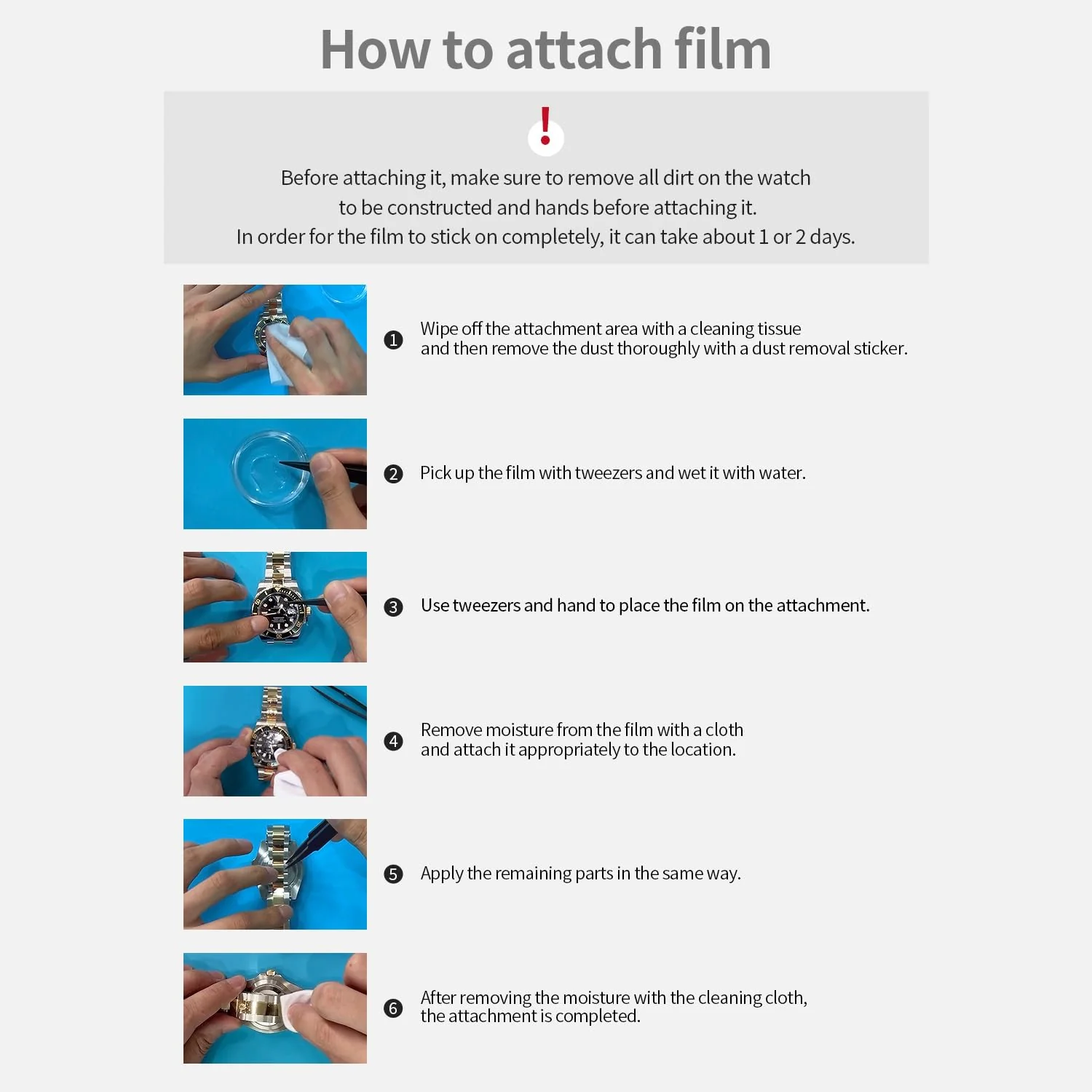 How to attach film

!

Before attaching it, make sure to remove all dirt on the watch to be constructed and hands before attaching it.
In order for the film to stick on completely, it can take about 1 or 2 days.

1 Wipe off the attachment area with a cleaning tissue and then remove the dust thoroughly with a dust removal sticker.

2 Pick up the film with tweezers and wet it with water.

3 Use tweezers and hand to place the film on the attachment.

4 Remove moisture from the film with a cloth and attach it appropriately to the location.

5 Apply the remaining parts in the same way.

6 After removing the moisture with the cleaning cloth, the attachment is completed.