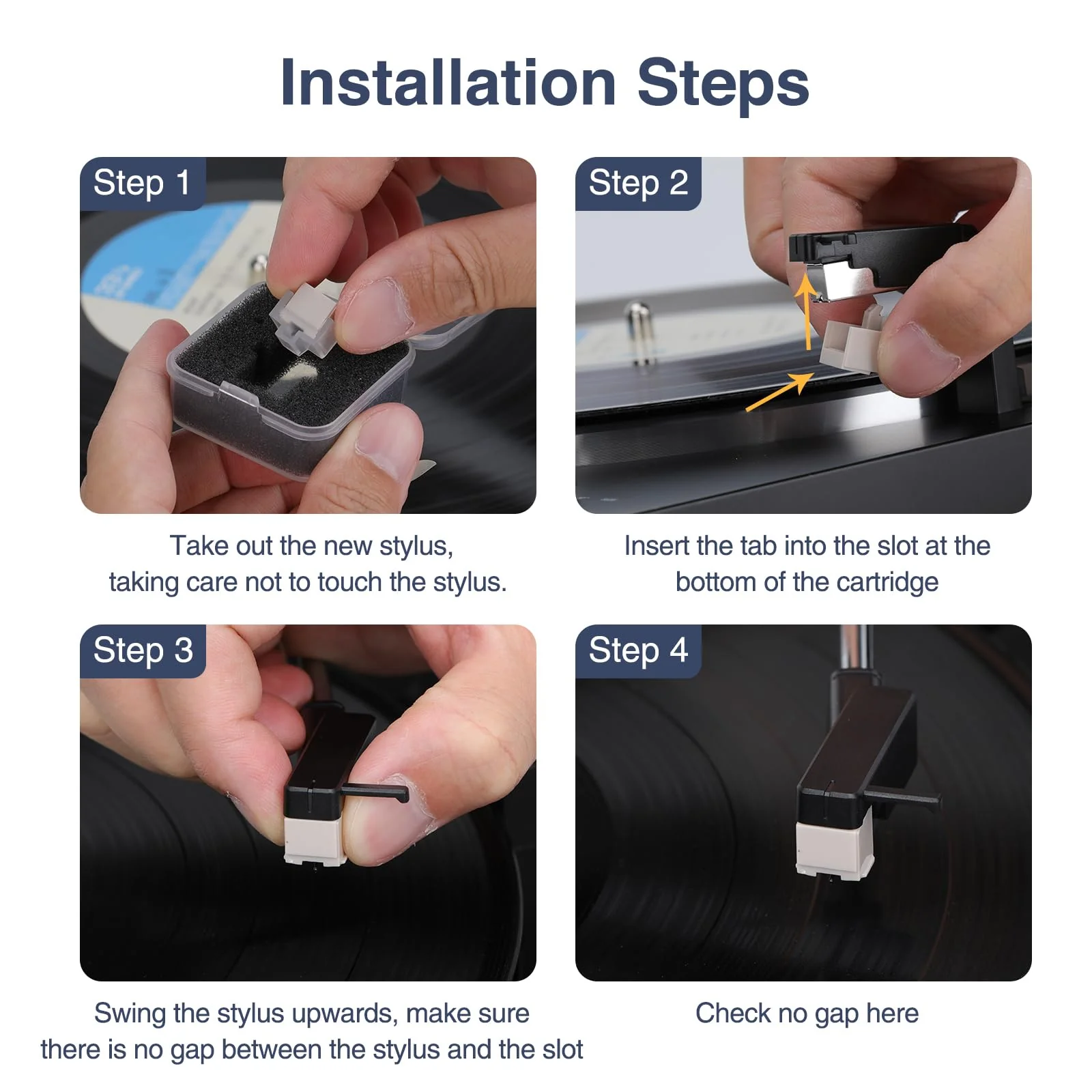 Installation Steps

Step 1

Take out the new stylus, taking care not to touch the stylus.

Step 2

Insert the tab into the slot at the bottom of the cartridge

Step 3

Swing the stylus upwards, make sure there is no gap between the stylus and the slot

Step 4

Check no gap here