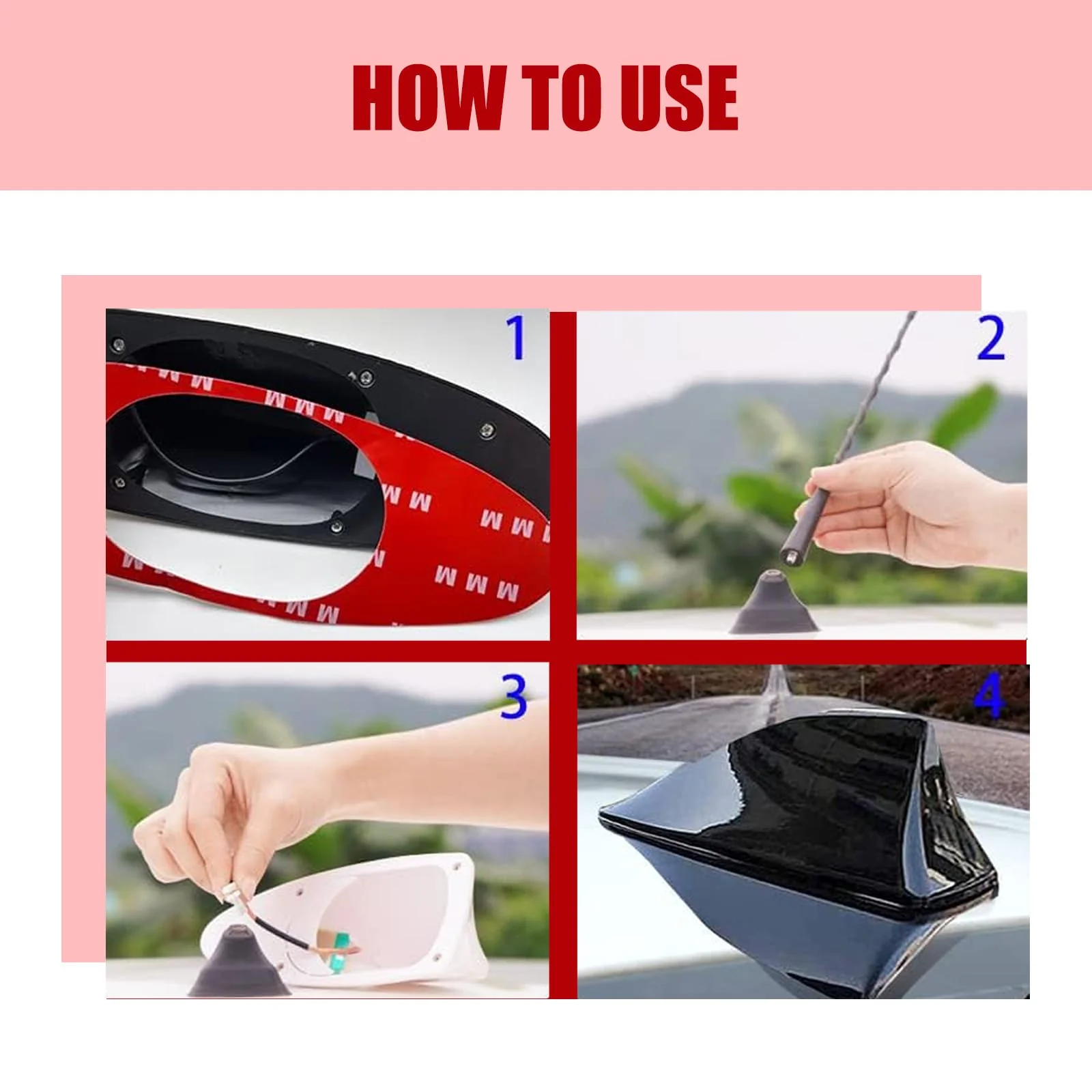 HOW TO USE

1

2

3

4