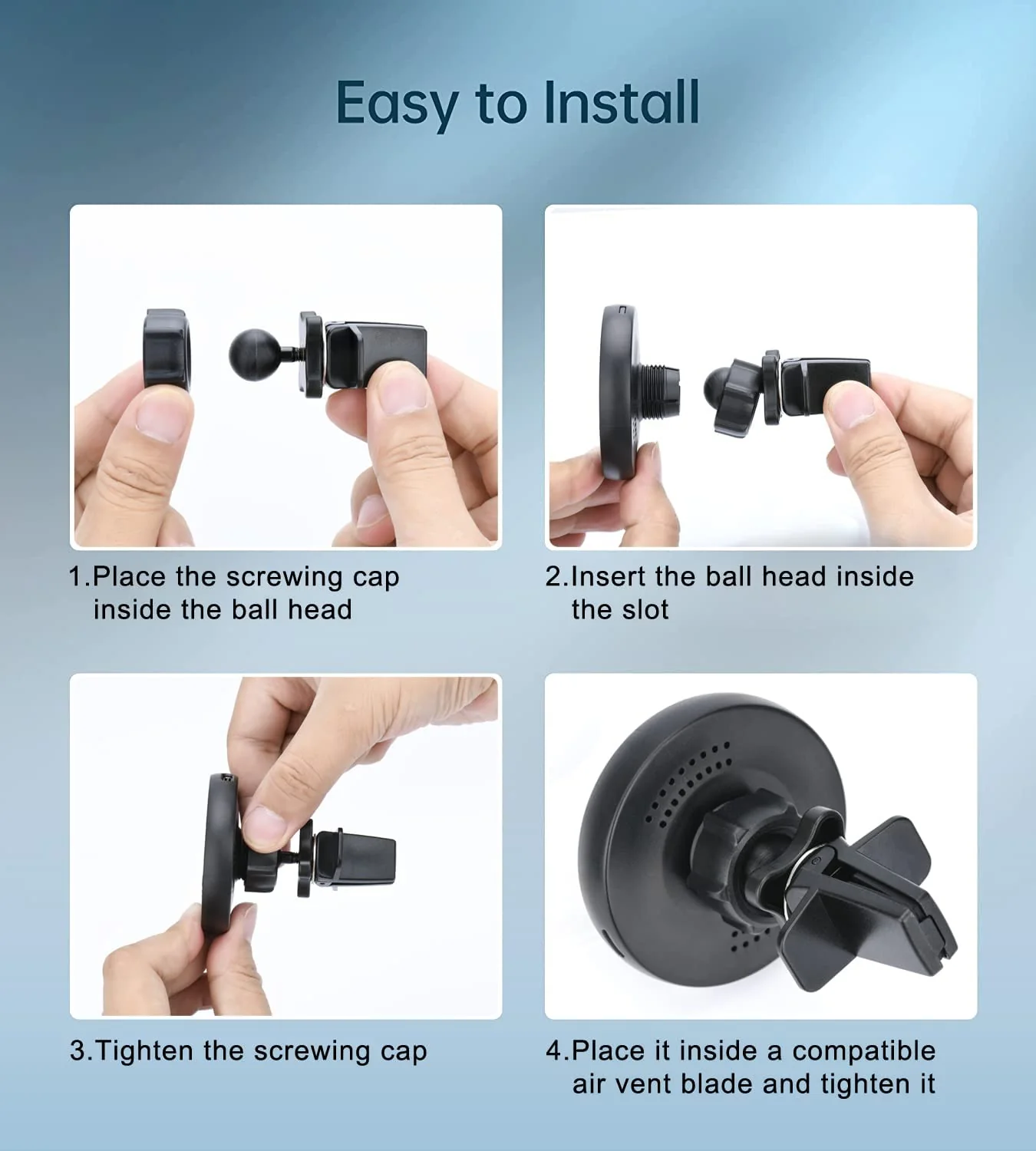 Easy to Install

1.Place the screwing cap inside the ball head

2.Insert the ball head inside the slot

3.Tighten the screwing cap

4.Place it inside a compatible air vent blade and tighten it