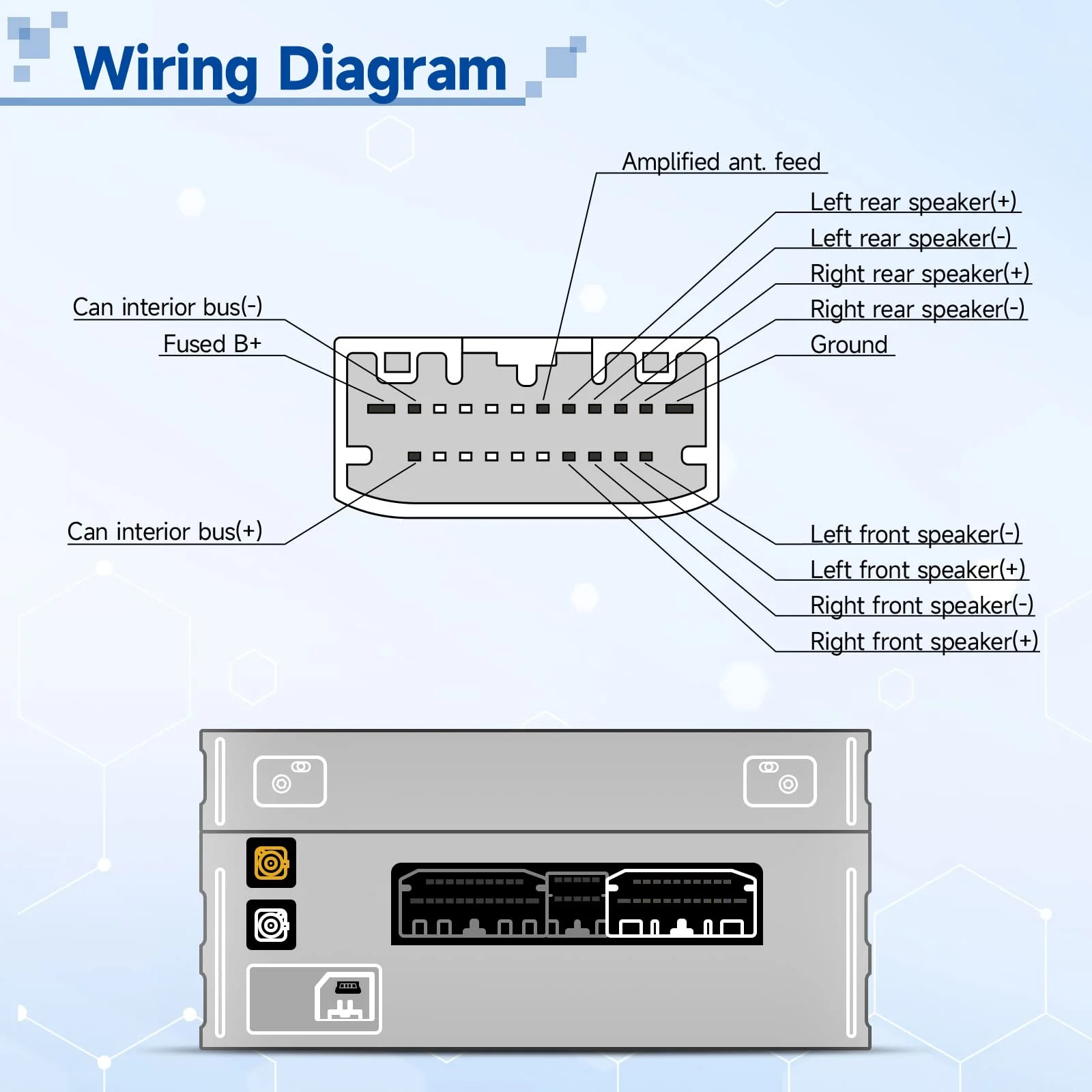 Wiring Diagram

Amplified ant. feed

Left rear speaker(+)

Left rear speaker(-)

Right rear speaker(+)

Right rear speaker(-)

Ground

Can interior bus(-)

Fused B+

Can interior bus(+)

Left front speaker(-)

Left front speaker(+)

Right front speaker(-)

Right front speaker(+)