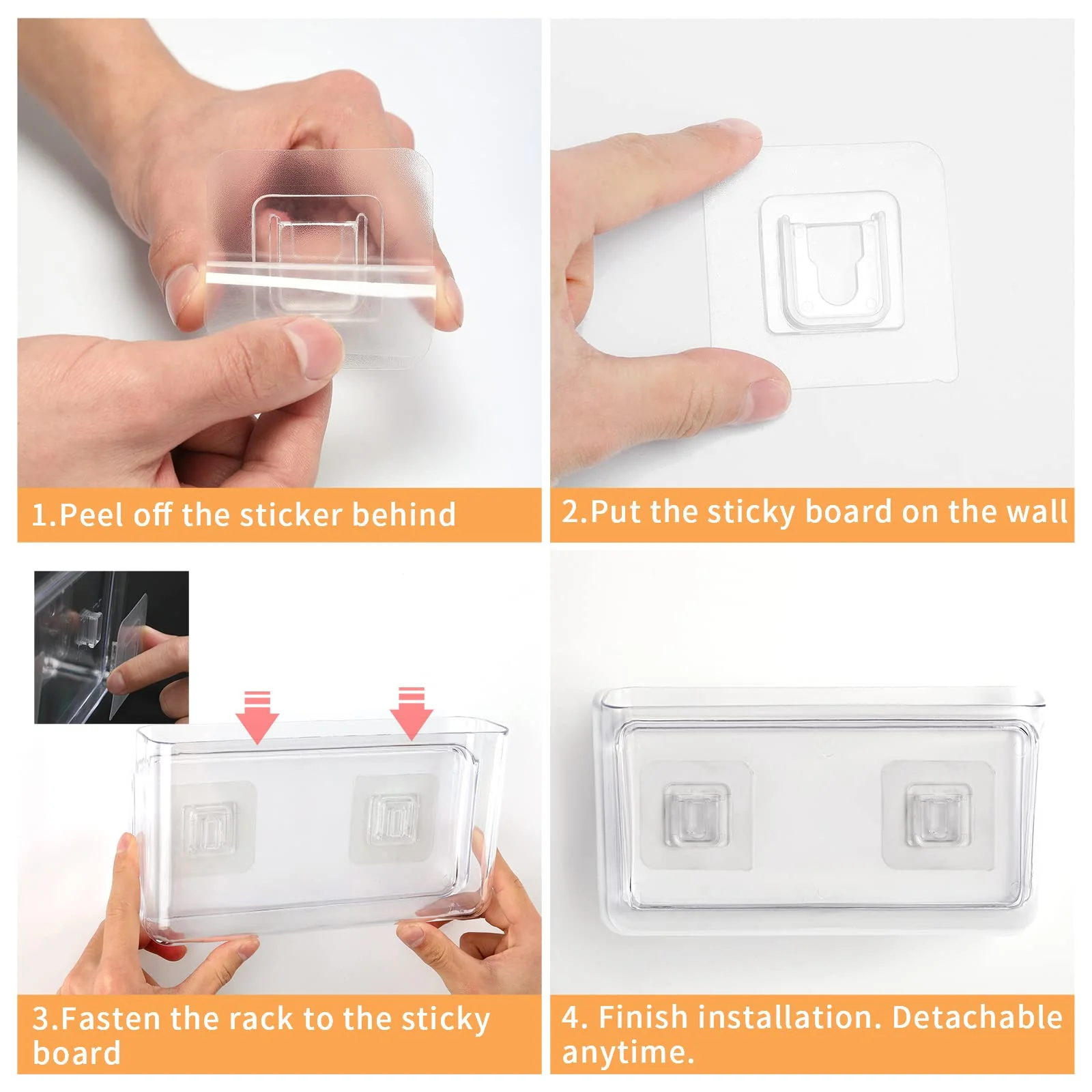 1.Peel off the sticker behind

2.Put the sticky board on the wall

3.Fasten the rack to the sticky board

4. Finish installation. Detachable anytime.