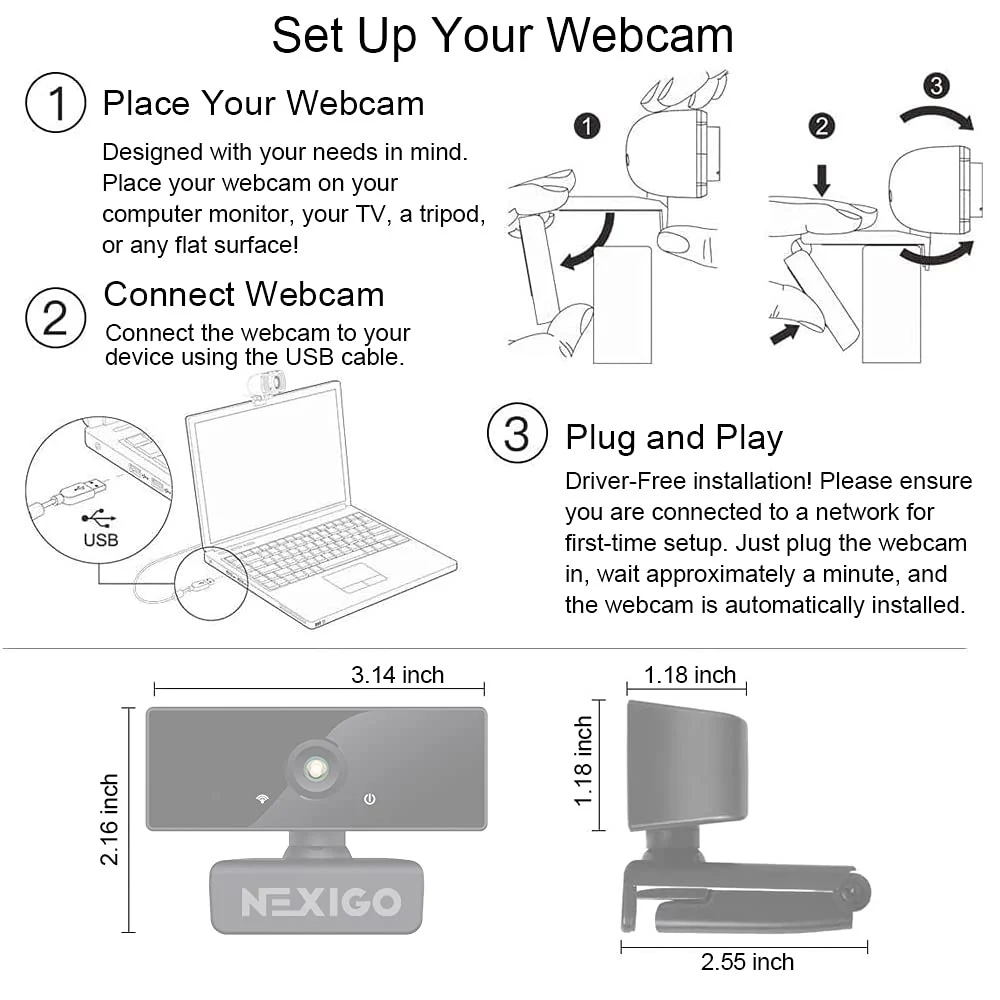 Set Up Your Webcam

1 Place Your Webcam

Designed with your needs in mind. Place your webcam on your computer monitor, your TV, a tripod, or any flat surface!

1

2

3

2 Connect Webcam

Connect the webcam to your device using the USB cable.

USB

3 Plug and Play

Driver-Free installation! Please ensure you are connected to a network for first-time setup. Just plug the webcam in, wait approximately a minute, and the webcam is automatically installed.

3.14 inch

2.16 inch

NEXIGO

1.18 inch

1.18 inch

2.55 inch